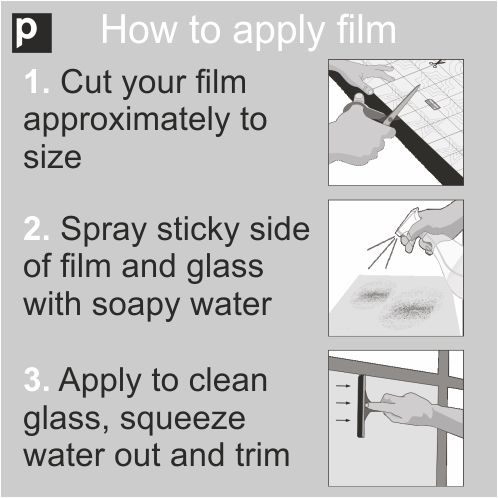 p How to apply film

1. Cut your film approximately to size

2. Spray sticky side of film and glass with soapy water

3. Apply to clean glass, squeeze water out and trim