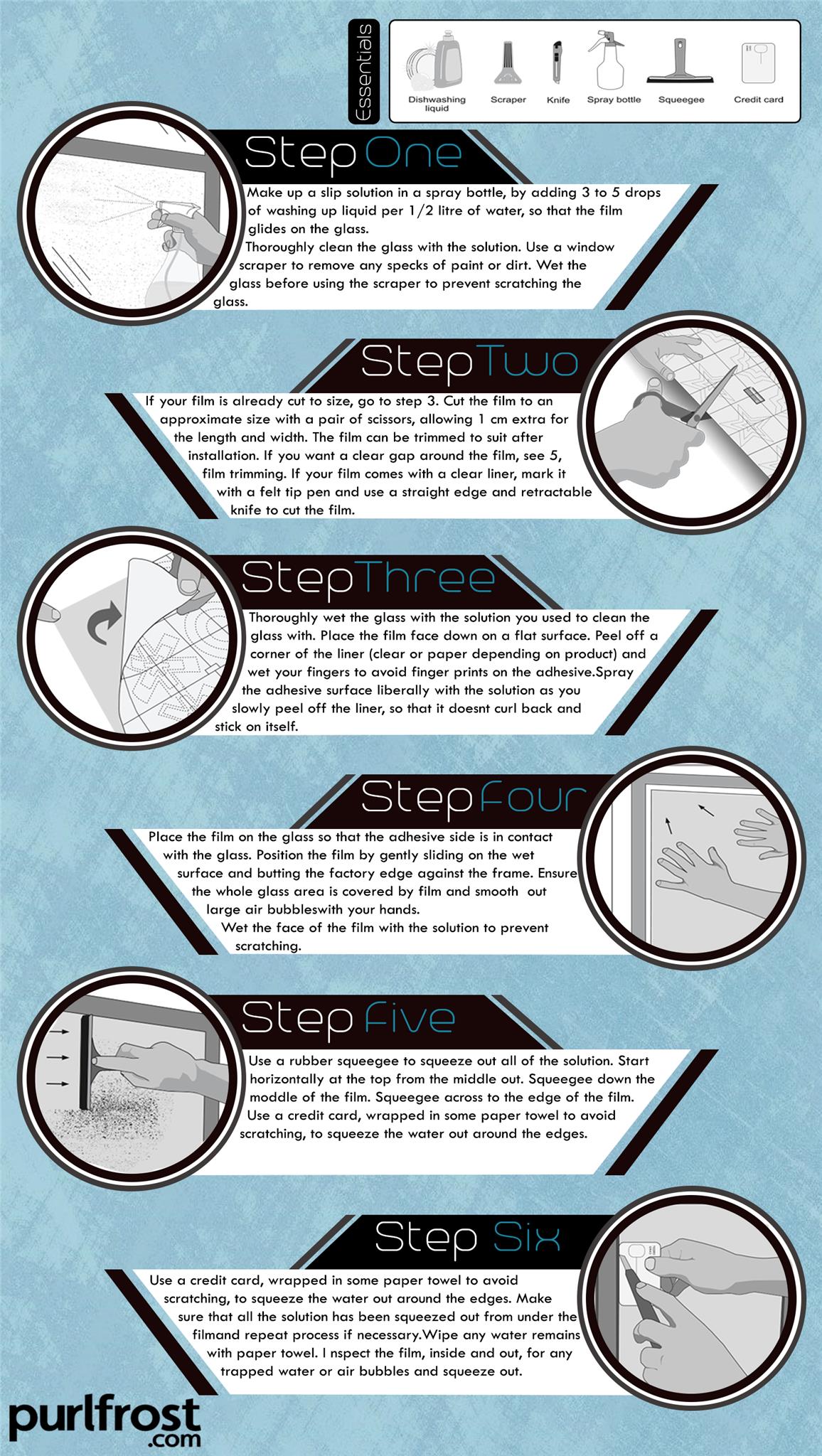 Essentials

Dishwashing liquid
Scraper
Knife
Spray bottle
Squeegee
Credit card

Step One

Make up a slip solution in a spray bottle, by adding 3 to 5 drops of washing up liquid per 1/2 litre of water, so that the film glides on the glass.
Thoroughly clean the glass with the solution. Use a window scraper to remove any specks of paint or dirt. Wet the glass before using the scraper to prevent scratching the glass.

Step Two

If your film is already cut to size, go to step 3. Cut the film to an approximate size with a pair of scissors, allowing 1 cm extra for the length and width. The film can be trimmed to suit after installation. If you want a clear gap around the film, see 5, film trimming. If your film comes with a clear liner, mark it with a felt tip pen and use a straight edge and retractable knife to cut the film.

Step Three

Thoroughly wet the glass with the solution you used to clean the glass with. Place the film face down on a flat surface. Peel off a corner of the liner (clear or paper depending on product) and wet your fingers to avoid finger prints on the adhesive.Spray the adhesive surface liberally with the solution as you slowly peel off the liner, so that it doesnt curl back and stick on itself.

Step Four

Place the film on the glass so that the adhesive side is in contact with the glass. Position the film by gently sliding on the wet surface and butting the factory edge against the frame. Ensure the whole glass area is covered by film and smooth out large air bubbleswith your hands.
Wet the face of the film with the solution to prevent scratching.

Step Five

Use a rubber squeegee to squeeze out all of the solution. Start horizontally at the top from the middle out. Squeegee down the moddle of the film. Squeegee across to the edge of the film. Use a credit card, wrapped in some paper towel to avoid scratching, to squeeze the water out around the edges.

Step Six

Use a credit card, wrapped in some paper towel to avoid scratching, to squeeze the water out around the edges. Make sure that all the solution has been squeezed out from under the filmand repeat process if necessary.Wipe any water remains with paper towel. I nspect the film, inside and out, for any trapped water or air bubbles and squeeze out.

purlfrost
.com